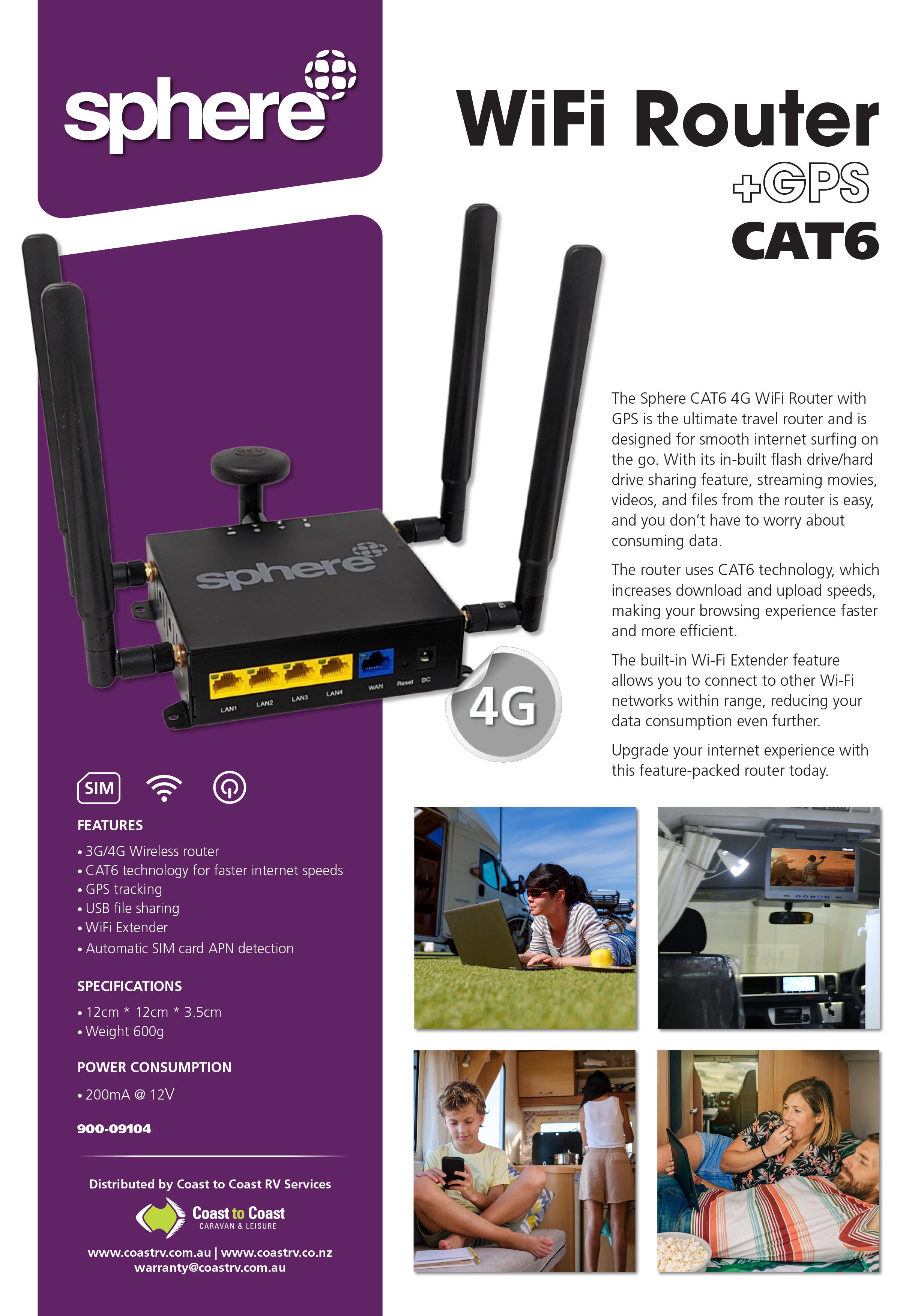 sphere

WiFi Router
+GPS
CAT6

sphere

LAN1 LAN2 LAN3 LAN4 WAN Reset DC

4G

The Sphere CAT6 4G WiFi Router with GPS is the ultimate travel router and is designed for smooth internet surfing on the go. With its in-built flash drive/hard drive sharing feature, streaming movies, videos, and files from the router is easy, and you don't have to worry about consuming data.

The router uses CAT6 technology, which increases download and upload speeds, making your browsing experience faster and more efficient.

The built-in Wi-Fi Extender feature allows you to connect to other Wi-Fi networks within range, reducing your data consumption even further.

Upgrade your internet experience with this feature-packed router today.

SIM

FEATURES

• 3G/4G Wireless router
• CAT6 technology for faster internet speeds
• GPS tracking
• USB file sharing
• WiFi Extender
• Automatic SIM card APN detection

SPECIFICATIONS

• 12cm * 12cm * 3.5cm
• Weight 600g

POWER CONSUMPTION

• 200mA @ 12V

900-09104

Distributed by Coast to Coast RV Services

Coast to Coast
CARAVAN & LEISURE

www.coastrv.com.au | www.coastrv.co.nz
warranty@coastrv.com.au